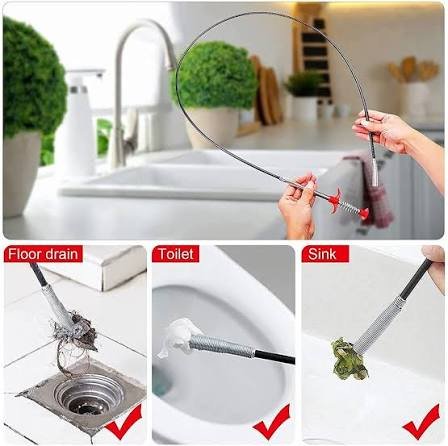 Floor drain

Toilet

Sink